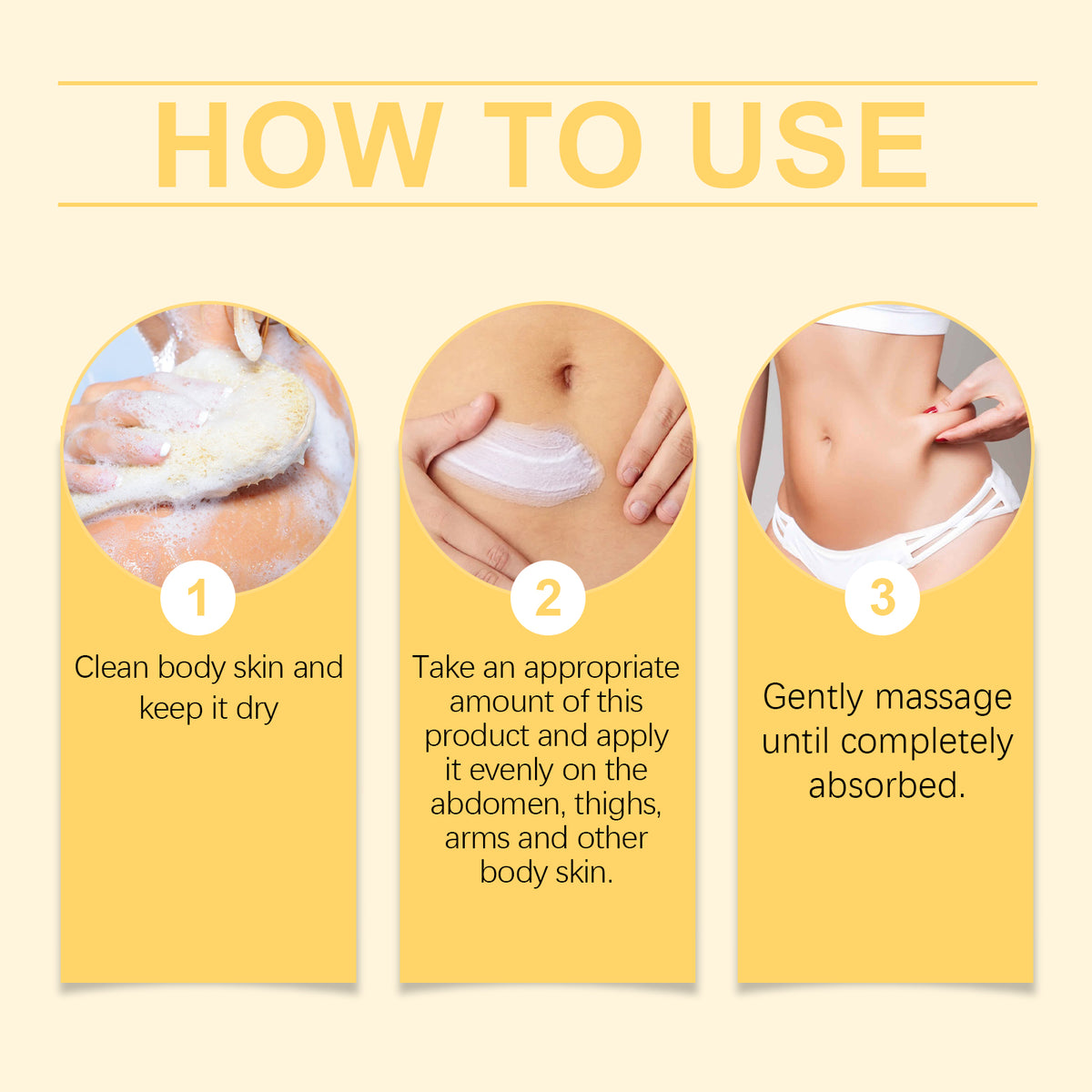 HOW TO USE

1

Clean body skin and keep it dry

2

Take an appropriate amount of this product and apply it evenly on the abdomen, thighs, arms and other body skin.

3

Gently massage until completely absorbed.